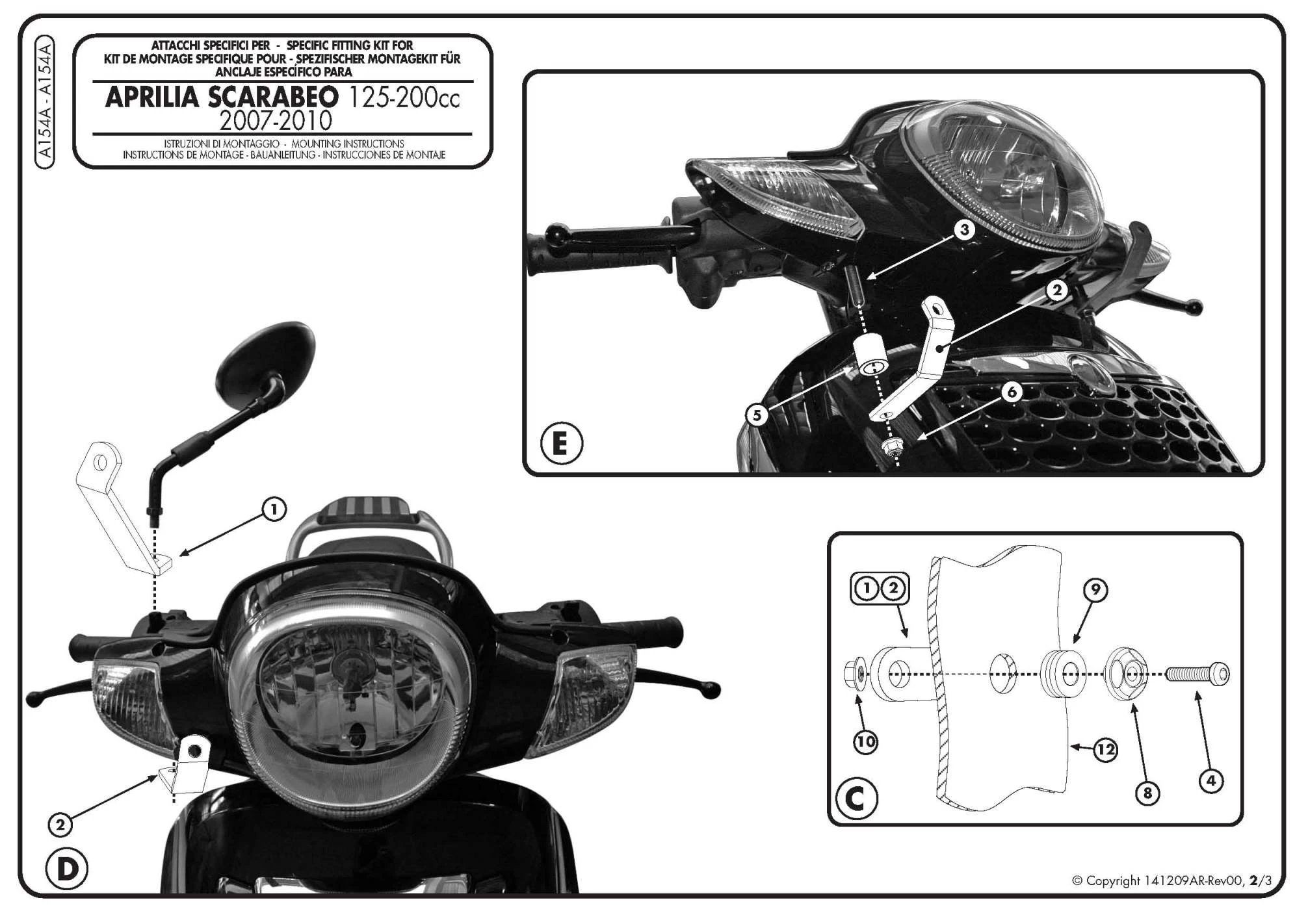 A154A - A154A

ATTACCHI SPECIFICI PER - SPECIFIC FITTING KIT FOR
KIT DE MONTAGE SPECIFIQUE POUR - SPEZIFISCHER MONTAGEKIT FÜR
ANCLAJE ESPECÍFICO PARA

APRILIA SCARABEO 125-200cc
2007-2010

ISTRUZIONI DI MONTAGGIO - MOUNTING INSTRUCTIONS
INSTRUCTIONS DE MONTAGE - BAUANLEITUNG - INSTRUCCIONES DE MONTAJE

3
2
5
6
E

1
2
D

1 2
9
10
12
8
4
C

© Copyright 141209AR-Rev00, 2/3