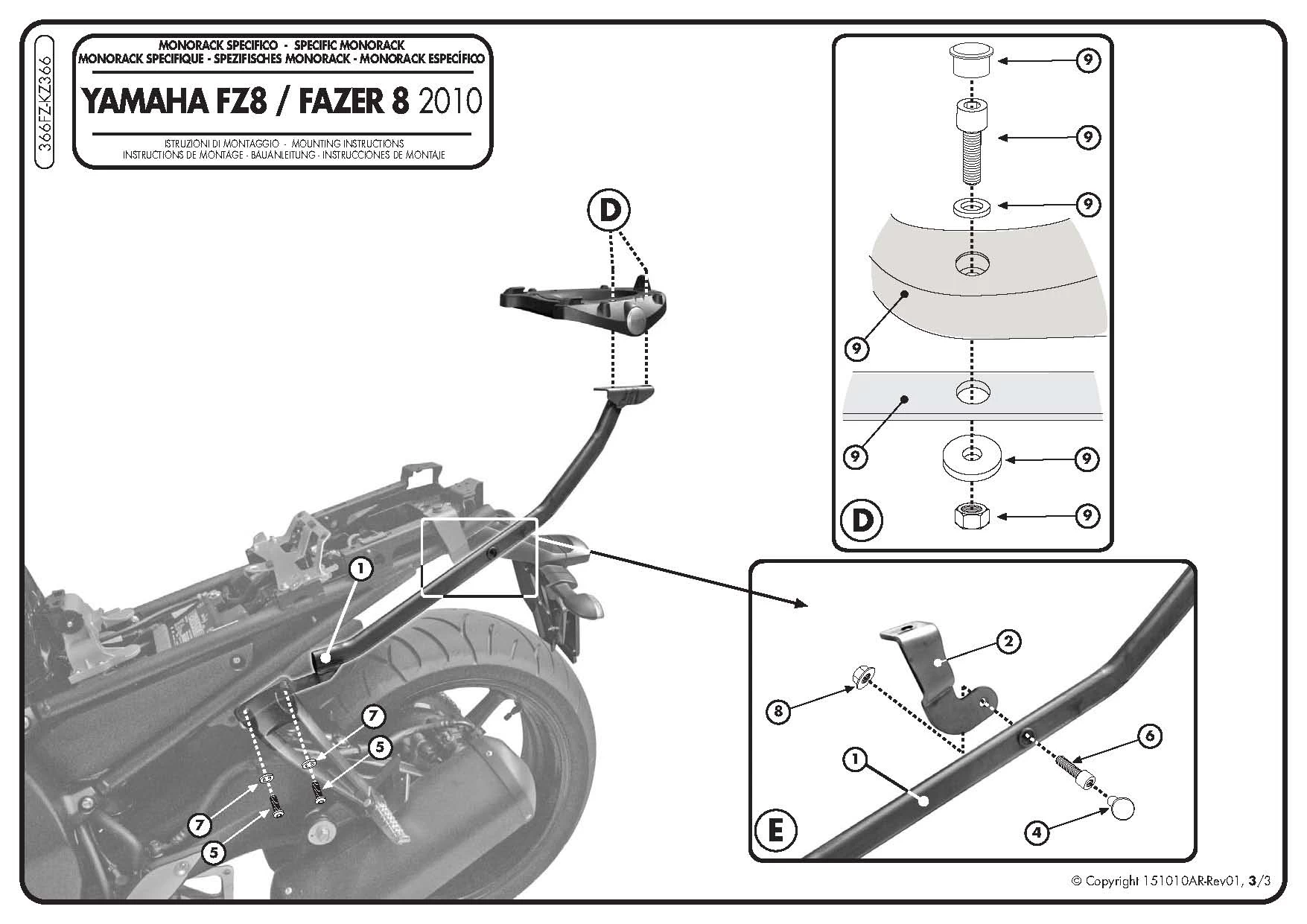 366FZ-KZ366

MONORACK SPECIFICO - SPECIFIC MONORACK
MONORACK SPECIFIQUE - SPEZIFISCHES MONORACK - MONORACK ESPECÍFICO

YAMAHA FZ8 / FAZER 8 2010

ISTRUZIONI DI MONTAGGIO - MOUNTING INSTRUCTIONS
INSTRUCTIONS DE MONTAGE - BAUANLEITUNG - INSTRUCCIONES DE MONTAJE

D

1

7

5

7

5

9

9

9

9

9

9

9

D

2

8

6

1

4

E

© Copyright 151010AR-Rev01, 3/3