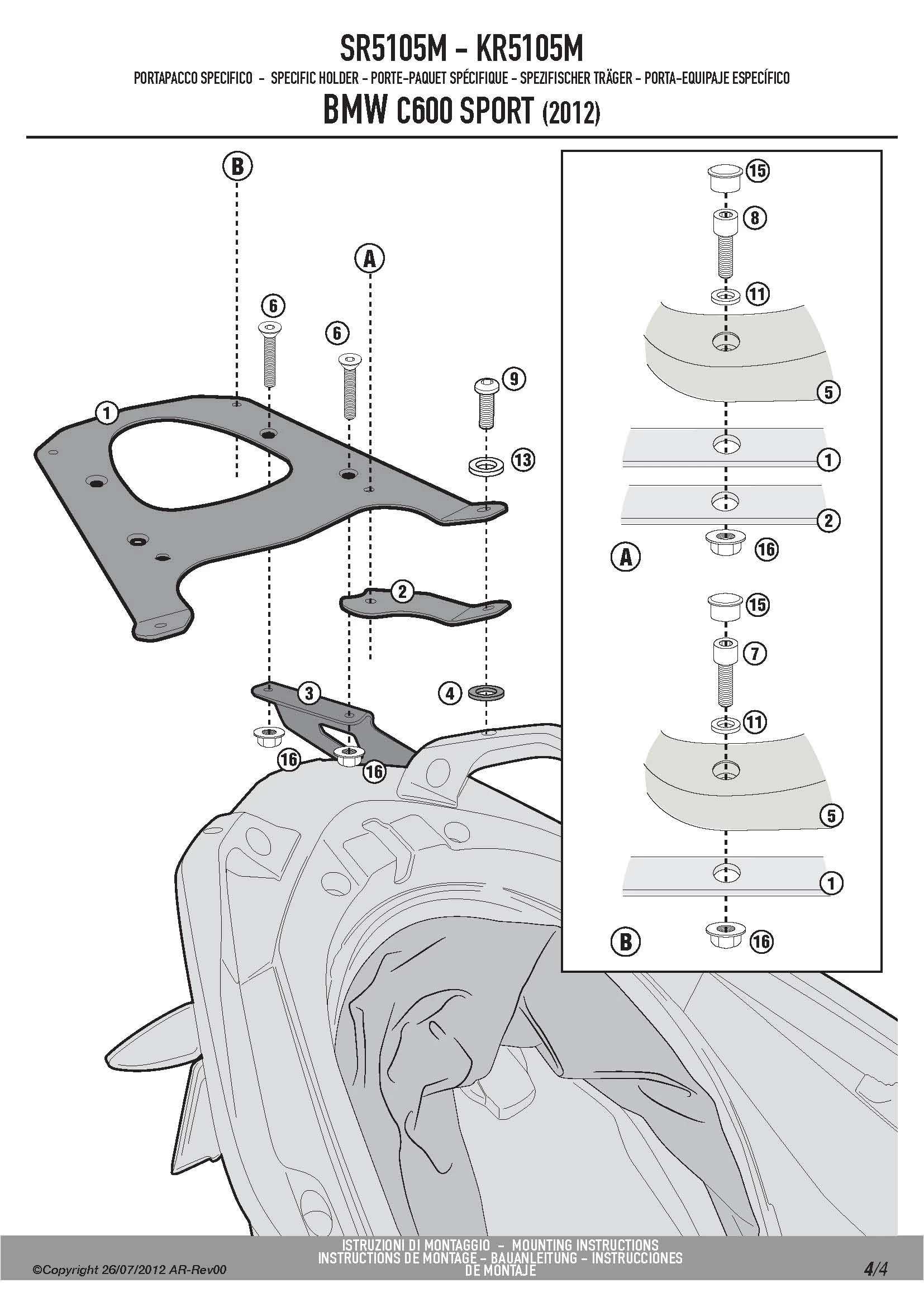 SR5105M - KR5105M

PORTAPACCO SPECIFICO - SPECIFIC HOLDER - PORTE-PAQUET SPÉCIFIQUE - SPEZIFISCHER TRÄGER - PORTA-EQUIPAJE ESPECÍFICO

BMW C600 SPORT (2012)

B
A
6
6
9
1
13
2
3
4
16
16

15
8
11
5
1
2
A
16
15
7
11
5
1
B
16

ISTRUZIONI DI MONTAGGIO - MOUNTING INSTRUCTIONS
INSTRUCTIONS DE MONTAGE - BAUANLEITUNG - INSTRUCCIONES DE MONTAJE

©Copyright 26/07/2012 AR-Rev00

4/4