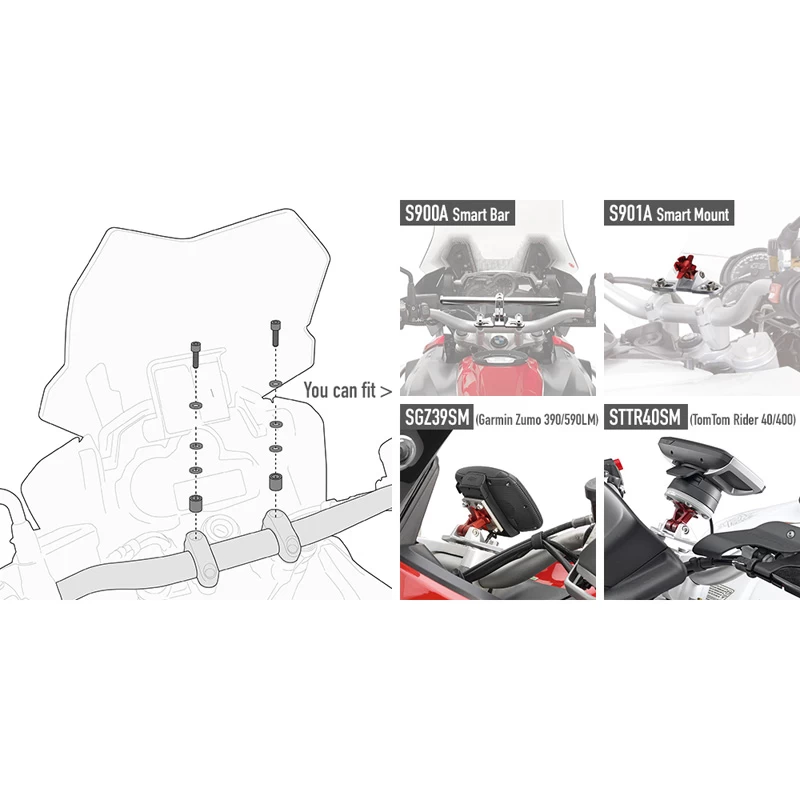 You can fit >

S900A Smart Bar

S901A Smart Mount

SGZ39SM (Garmin Zumo 390/590LM)

STTR40SM (TomTom Rider 40/400)