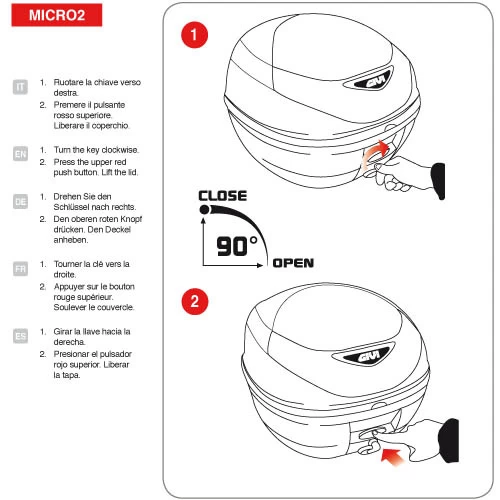 MICRO2

IT
1. Ruotare la chiave verso destra.
2. Premere il pulsante rosso superiore. Liberare il coperchio.

EN
1. Turn the key clockwise.
2. Press the upper red push button. Lift the lid.

DE
1. Drehen Sie den Schlüssel nach rechts.
2. Den oberen roten Knopf drücken. Den Deckel anheben.

FR
1. Tourner la clé vers la droite.
2. Appuyer sur le bouton rouge supérieur. Soulever le couvercle.

ES
1. Girar la llave hacia la derecha.
2. Presionar el pulsador rojo superior. Liberar la tapa.

1

GIVI

CLOSE
90°
OPEN

2

GIVI