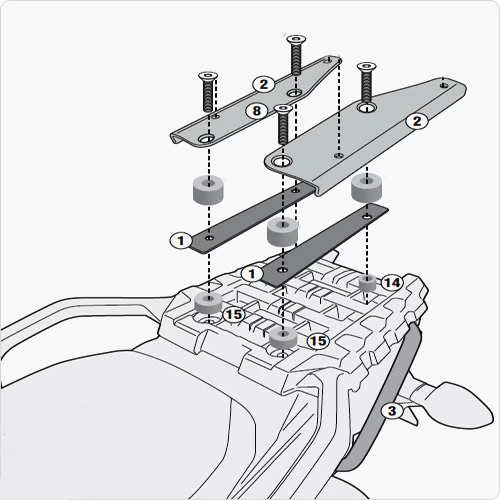 2
8
2
1
1
14
15
15
3